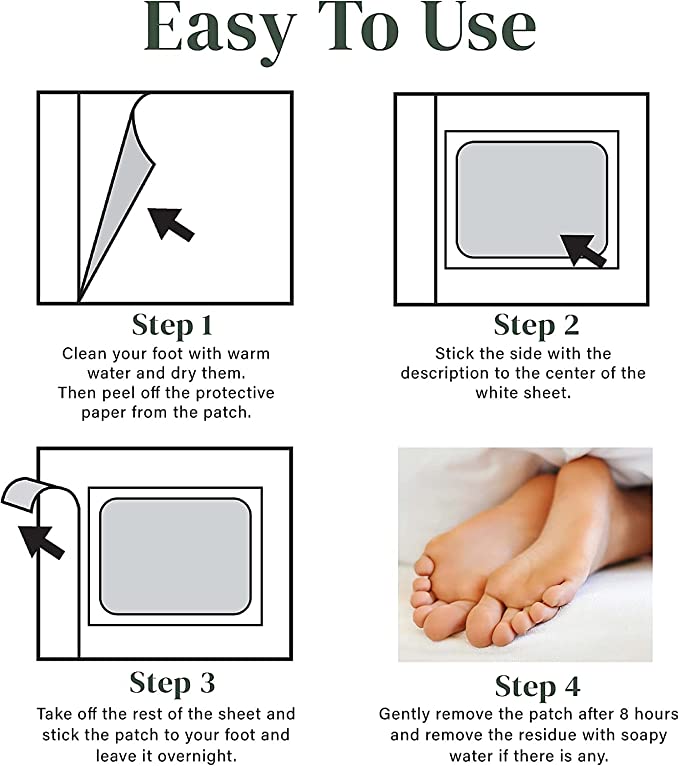 Easy To Use

Step 1
Clean your foot with warm water and dry them. Then peel off the protective paper from the patch.

Step 2
Stick the side with the description to the center of the white sheet.

Step 3
Take off the rest of the sheet and stick the patch to your foot and leave it overnight.

Step 4
Gently remove the patch after 8 hours and remove the residue with soapy water if there is any.